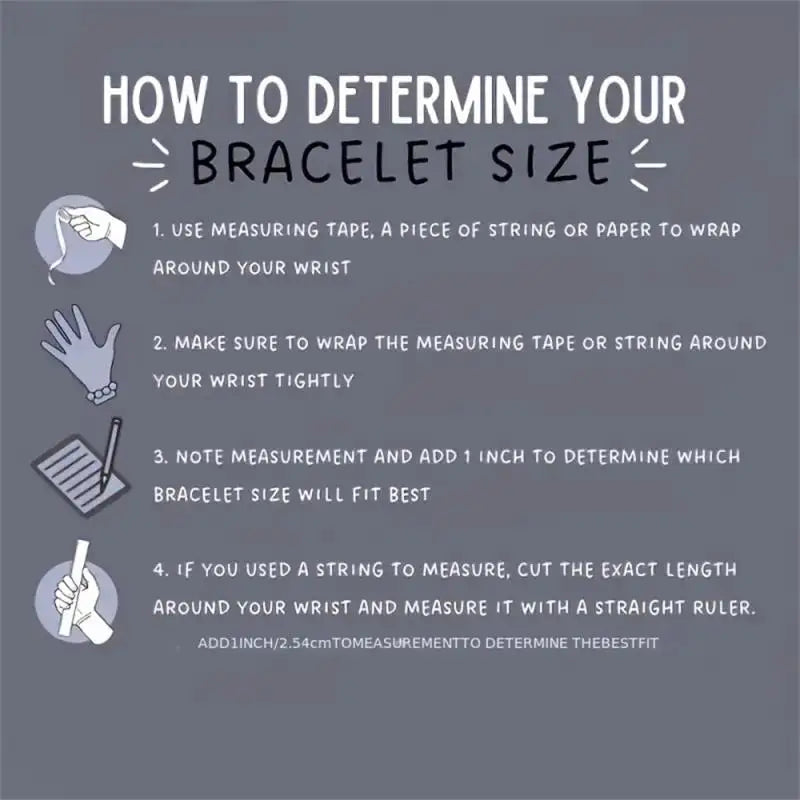 HOW TO DETERMINE YOUR
BRACELET SIZE

1. USE MEASURING TAPE, A PIECE OF STRING OR PAPER TO WRAP AROUND YOUR WRIST

2. MAKE SURE TO WRAP THE MEASURING TAPE OR STRING AROUND YOUR WRIST TIGHTLY

3. NOTE MEASUREMENT AND ADD 1 INCH TO DETERMINE WHICH BRACELET SIZE WILL FIT BEST

4. IF YOU USED A STRING TO MEASURE, CUT THE EXACT LENGTH AROUND YOUR WRIST AND MEASURE IT WITH A STRAIGHT RULER.

ADD1INCH/2.54cmTOMEASUREMENTTO DETERMINE THEBESTFIT